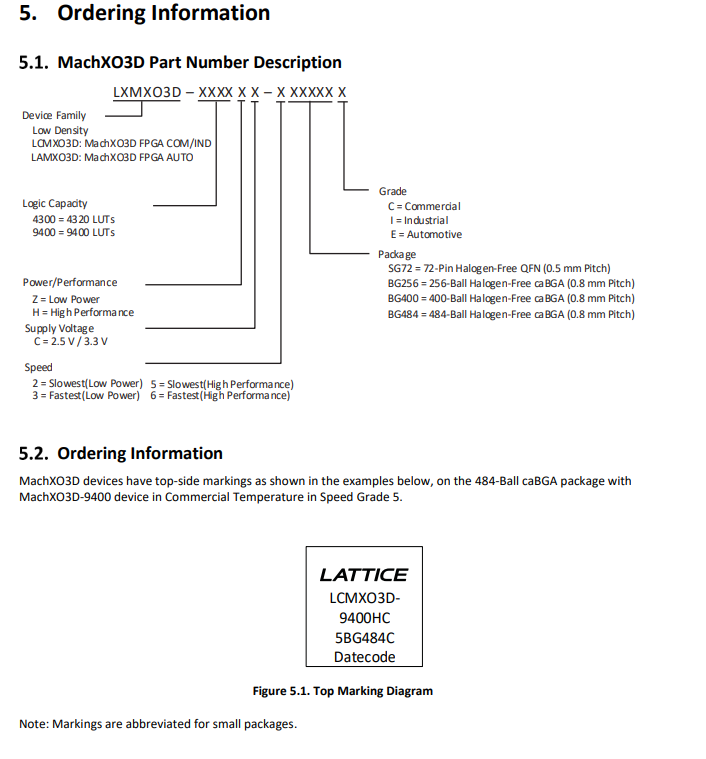 5. Ordering Information

5.1. MachXO3D Part Number Description

LXMXO3D – XXXX X X – X XXXXX X

Device Family
Low Density
LCMXO3D: MachXO3D FPGA COM/IND
LAMXO3D: MachXO3D FPGA AUTO

Logic Capacity
4300 = 4320 LUTs
9400 = 9400 LUTs

Power/Performance
Z = Low Power
H = High Performance

Supply Voltage
C = 2.5 V / 3.3 V

Speed
2 = Slowest(Low Power) 5 = Slowest(High Performance)
3 = Fastest(Low Power) 6 = Fastest(High Performance)

Grade
C = Commercial
I = Industrial
E = Automotive

Package
SG72 = 72-Pin Halogen-Free QFN (0.5 mm Pitch)
BG256 = 256-Ball Halogen-Free caBGA (0.8 mm Pitch)
BG400 = 400-Ball Halogen-Free caBGA (0.8 mm Pitch)
BG484 = 484-Ball Halogen-Free caBGA (0.8 mm Pitch)

5.2. Ordering Information

MachXO3D devices have top-side markings as shown in the examples below, on the 484-Ball caBGA package with MachXO3D-9400 device in Commercial Temperature in Speed Grade 5.

LATTICE
LCMXO3D-
9400HC
5BG484C
Datecode

Figure 5.1. Top Marking Diagram

Note: Markings are abbreviated for small packages.